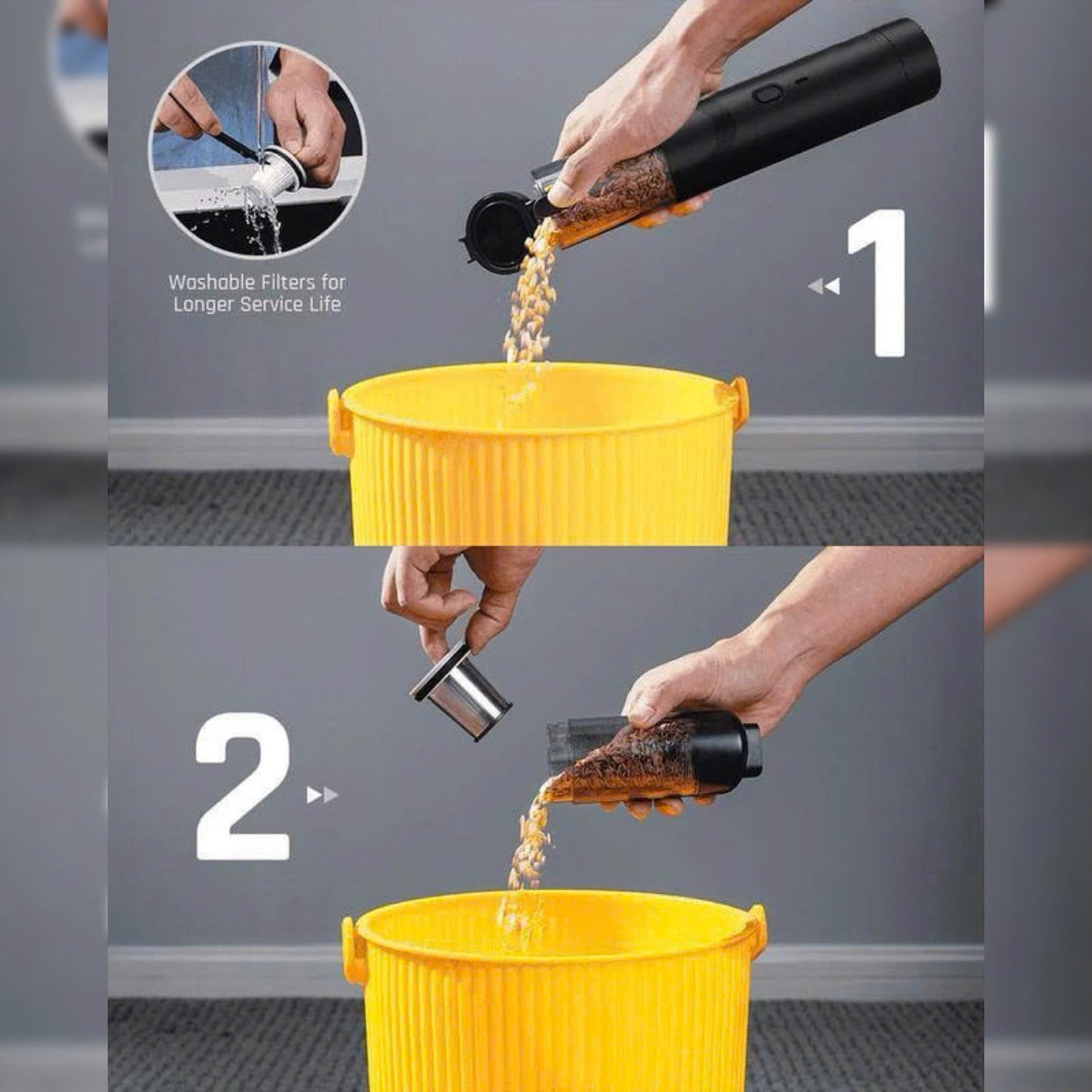 Washable Filters for Longer Service Life

1

2